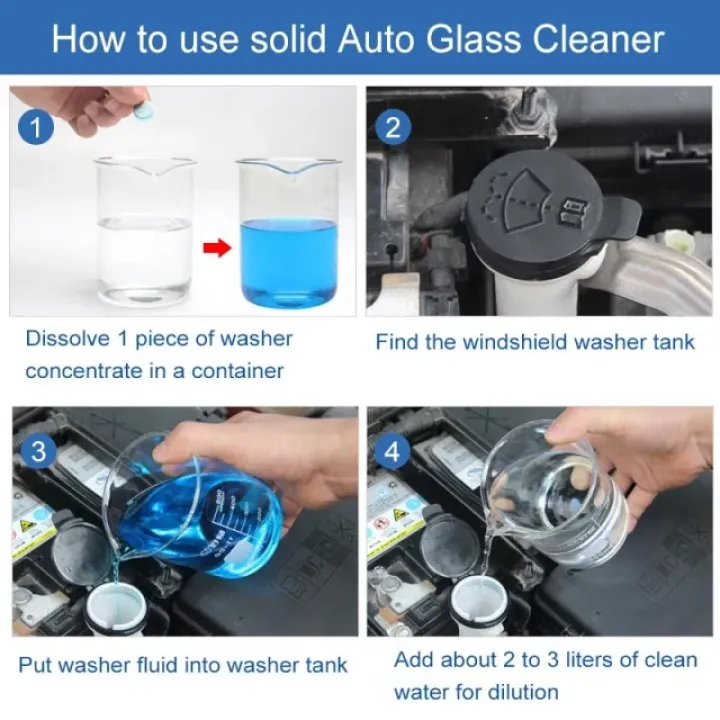 How to use solid Auto Glass Cleaner

1

Dissolve 1 piece of washer concentrate in a container

2

Find the windshield washer tank

3

Put washer fluid into washer tank

4

Add about 2 to 3 liters of clean water for dilution